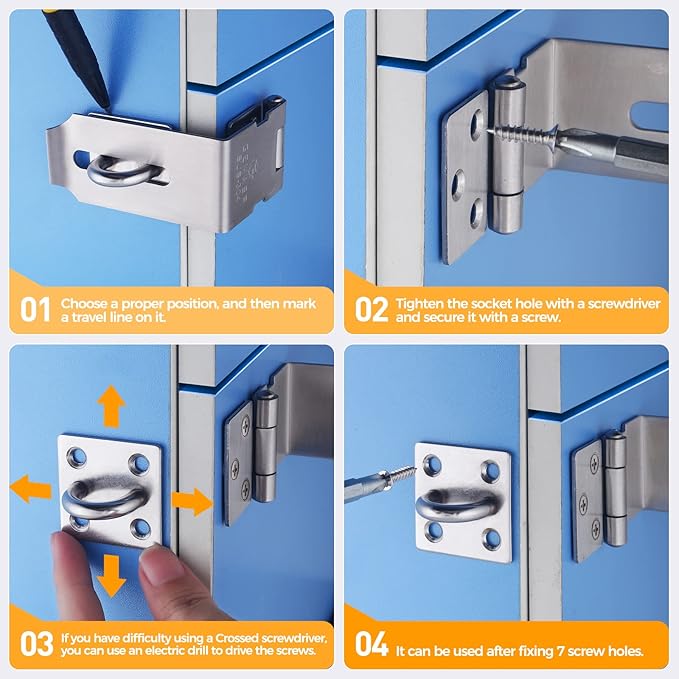 01 Choose a proper position, and then mark a travel line on it.

02 Tighten the socket hole with a screwdriver and secure it with a screw.

03 If you have difficulty using a Crossed screwdriver, you can use an electric drill to drive the screws.

04 It can be used after fixing 7 screw holes.