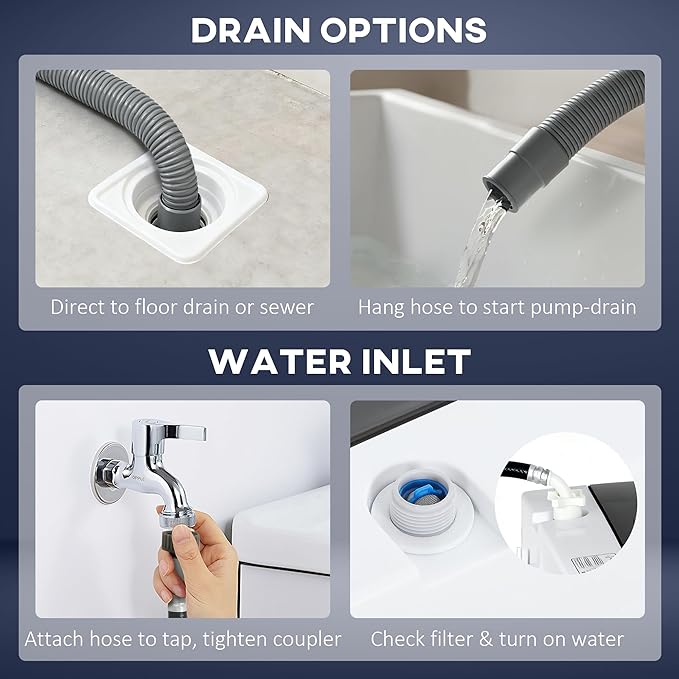 DRAIN OPTIONS

Direct to floor drain or sewer

Hang hose to start pump-drain

WATER INLET

Attach hose to tap, tighten coupler

Check filter & turn on water