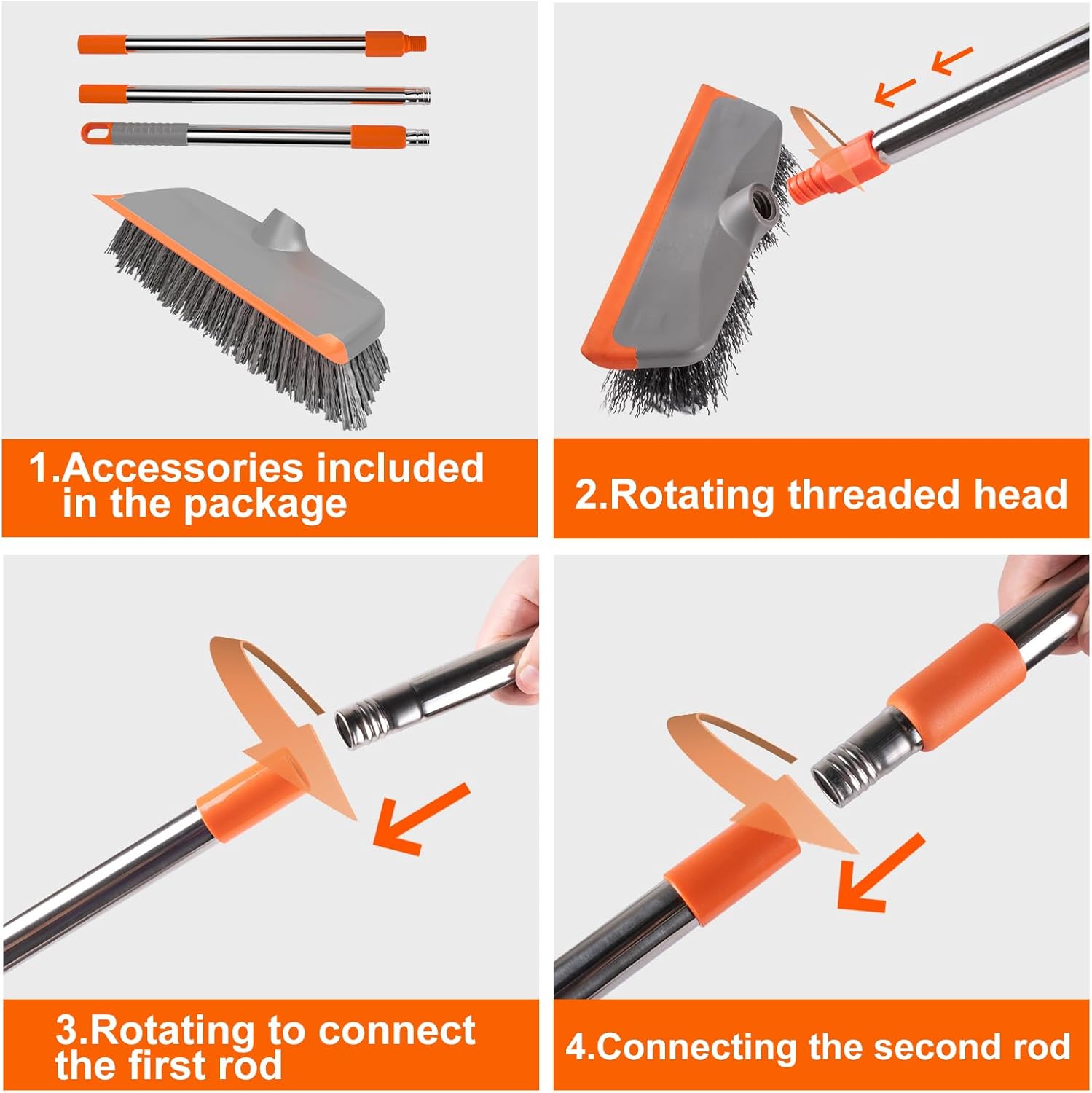 1.Accessories included in the package

2.Rotating threaded head

3.Rotating to connect the first rod

4.Connecting the second rod