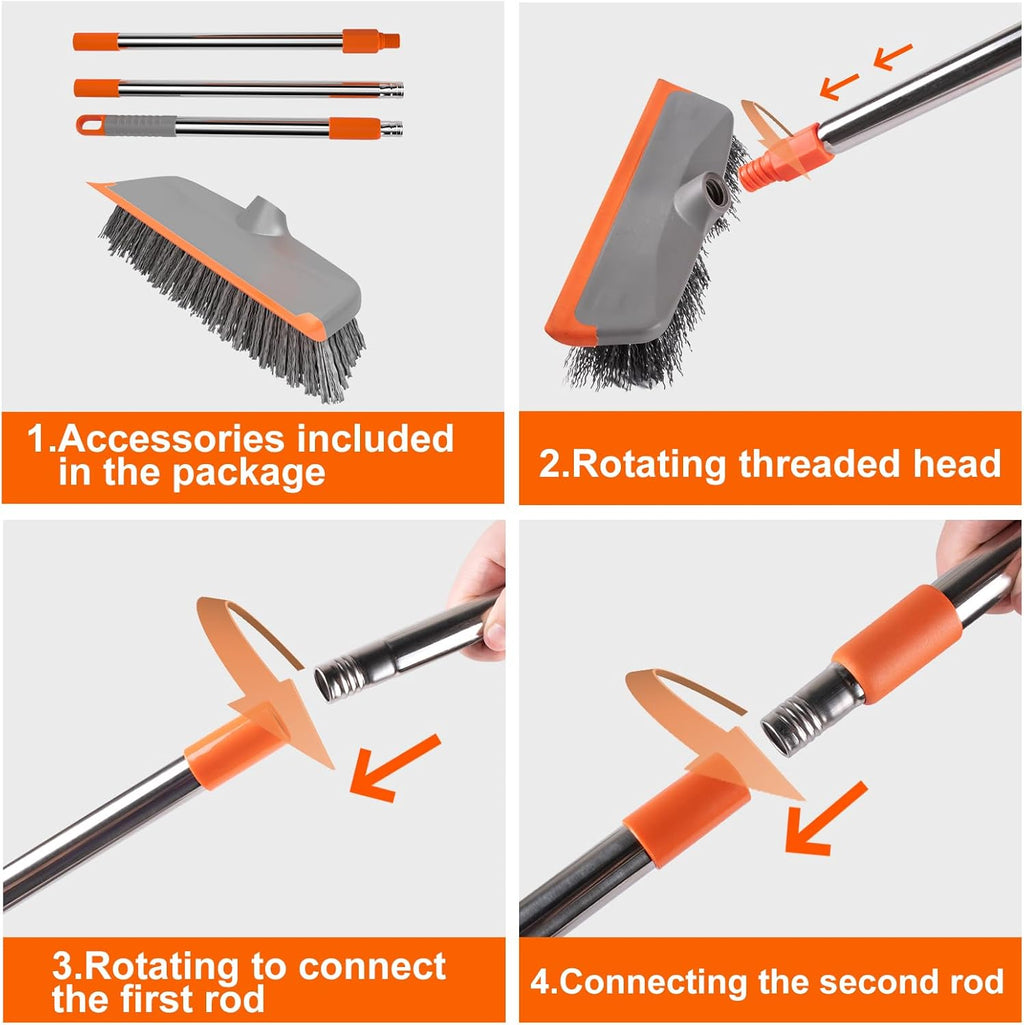 1.Accessories included in the package

2.Rotating threaded head

3.Rotating to connect the first rod

4.Connecting the second rod