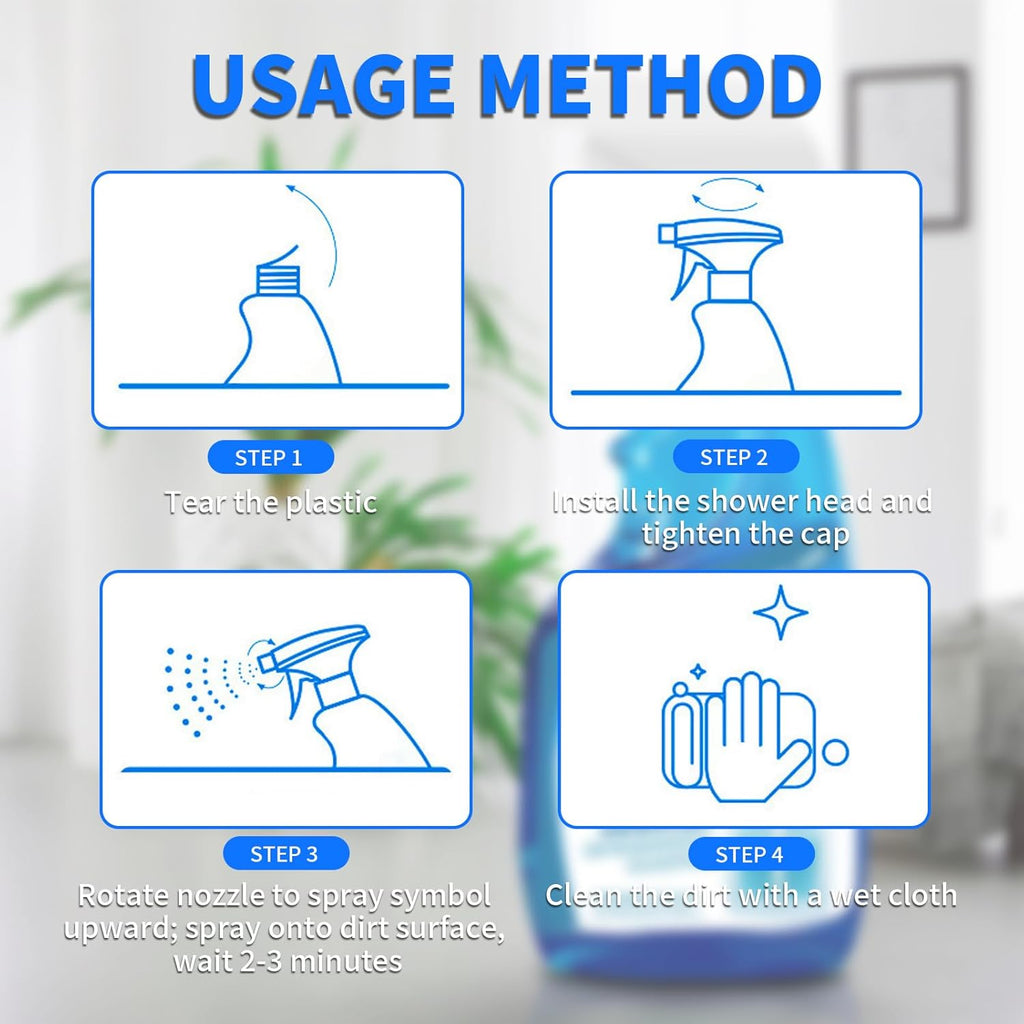 USAGE METHOD

STEP 1
Tear the plastic

STEP 2
Install the shower head and tighten the cap

STEP 3
Rotate nozzle to spray symbol upward; spray onto dirt surface, wait 2-3 minutes

STEP 4
Clean the dirt with a wet cloth