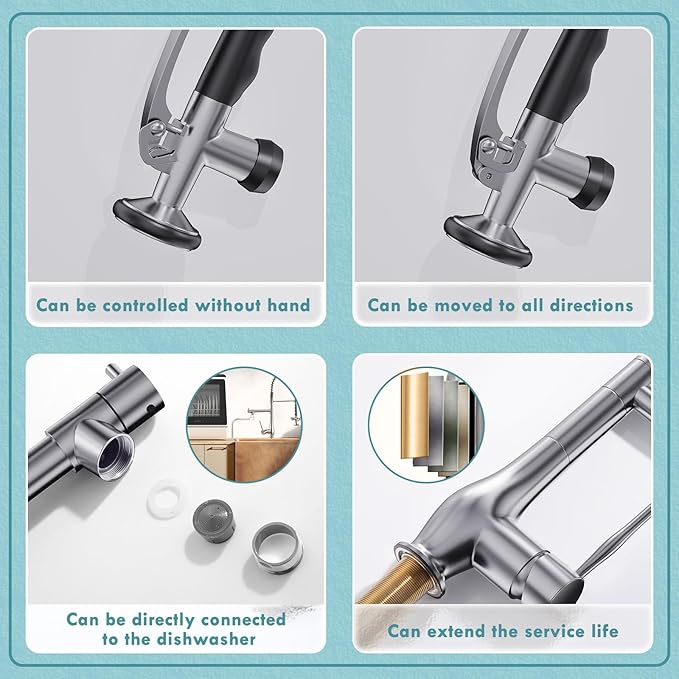 Can be controlled without hand

Can be moved to all directions

Can be directly connected to the dishwasher

Can extend the service life