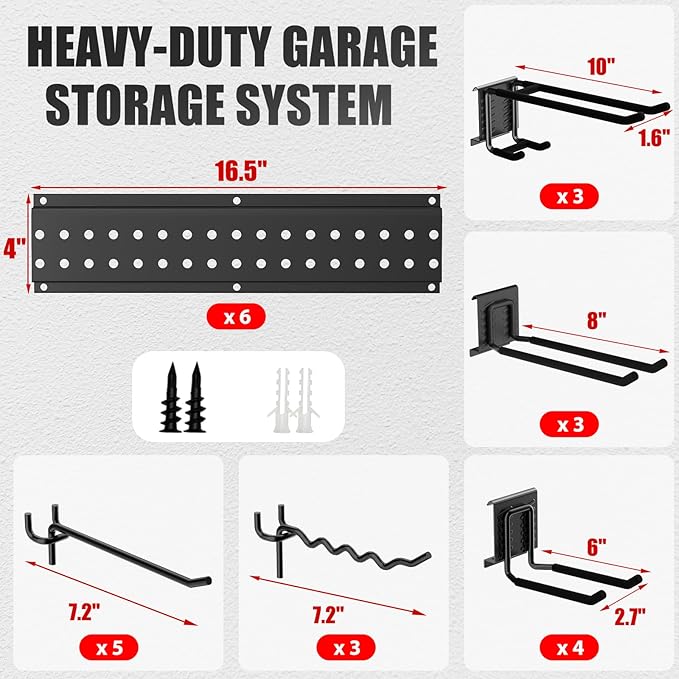 HEAVY-DUTY GARAGE STORAGE SYSTEM

16.5"

4"

x 6

10"

1.6"

x 3

8"

x 3

7.2"

x 5

7.2"

x 3

6"

2.7"

x 4