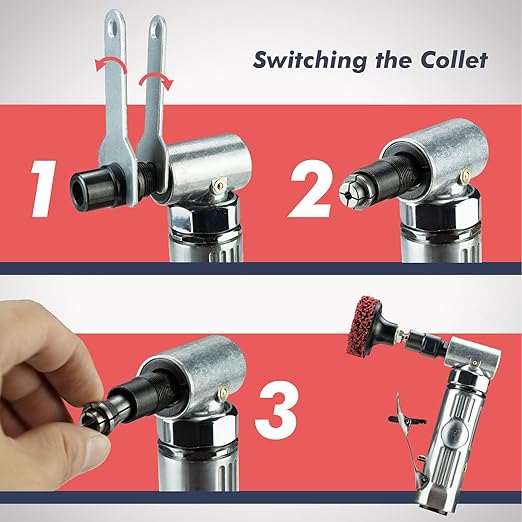 Switching the Collet

1

2

3