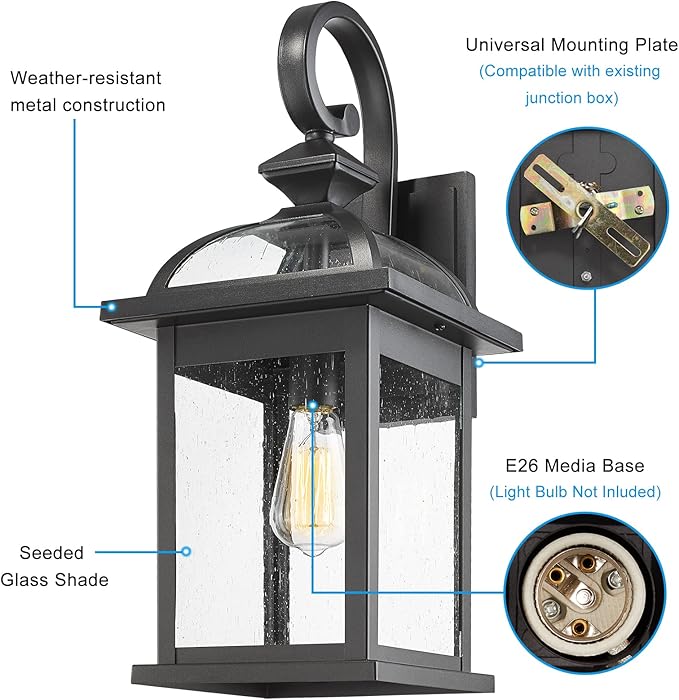 Weather-resistant metal construction

Universal Mounting Plate
(Compatible with existing junction box)

E26 Media Base
(Light Bulb Not Inluded)

Seeded Glass Shade