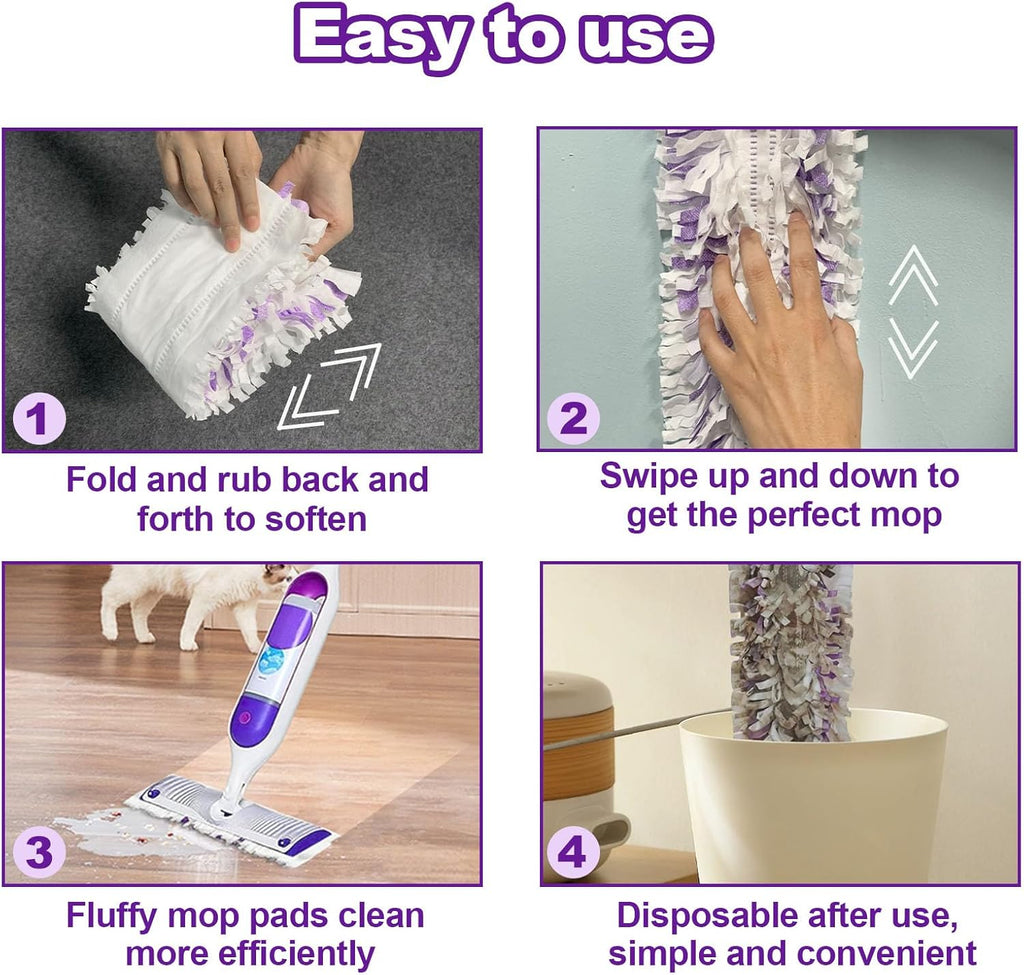 Easy to use

1

Fold and rub back and forth to soften

2

Swipe up and down to get the perfect mop

3

Fluffy mop pads clean more efficiently

4

Disposable after use, simple and convenient