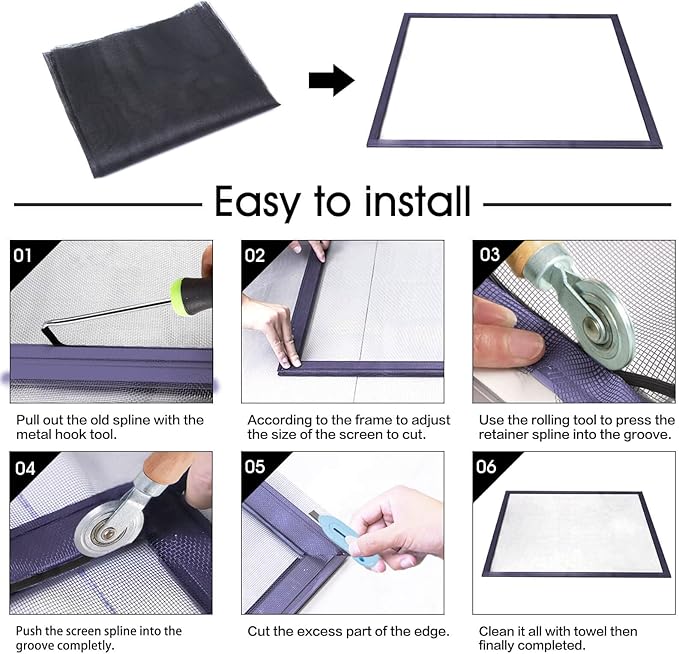 Easy to install

01

Pull out the old spline with the metal hook tool.

02

According to the frame to adjust the size of the screen to cut.

03

Use the rolling tool to press the retainer spline into the groove.

04

Push the screen spline into the groove completly.

05

Cut the excess part of the edge.

06

Clean it all with towel then finally completed.