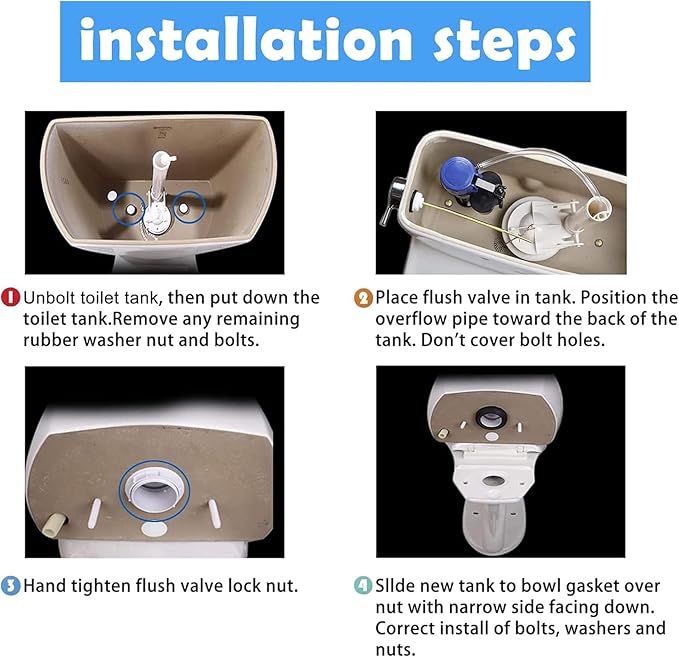 installation steps

1 Unbolt toilet tank, then put down the toilet tank.Remove any remaining rubber washer nut and bolts.

2 Place flush valve in tank. Position the overflow pipe toward the back of the tank. Don't cover bolt holes.

3 Hand tighten flush valve lock nut.

4 Sllde new tank to bowl gasket over nut with narrow side facing down. Correct install of bolts, washers and nuts.