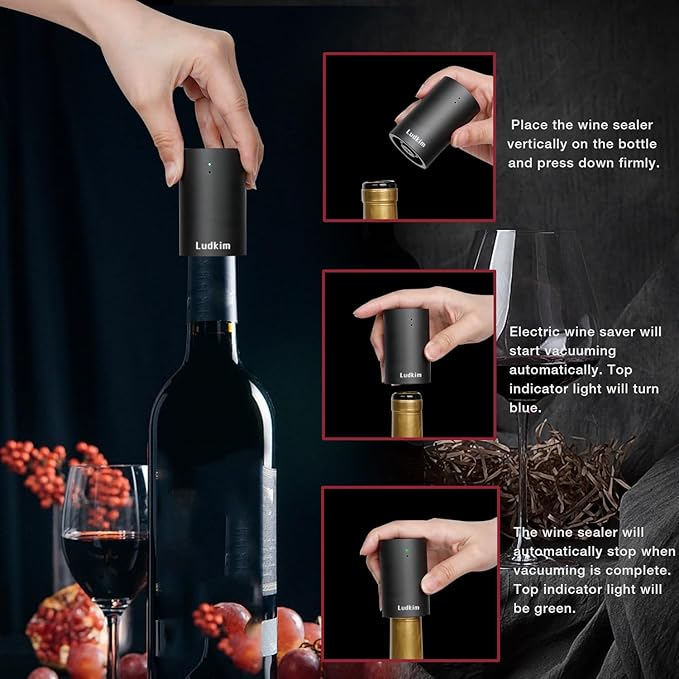 Ludkim

Ludkim

Place the wine sealer vertically on the bottle and press down firmly.

Ludkim

Electric wine saver will start vacuuming automatically. Top indicator light will turn blue.

Ludkim

The wine sealer will automatically stop when vacuuming is complete. Top indicator light will be green.