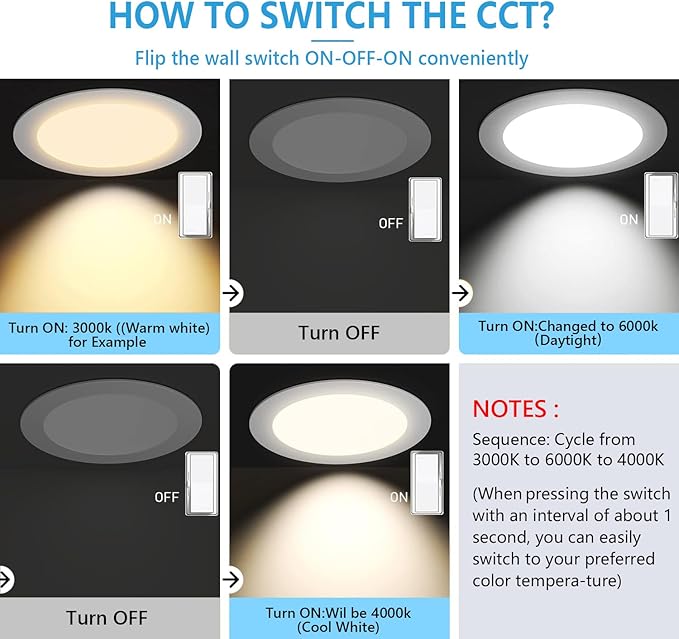 HOW TO SWITCH THE CCT?

Flip the wall switch ON-OFF-ON conveniently

ON

Turn ON: 3000k ((Warm white) for Example

OFF

Turn OFF

ON

Turn ON:Changed to 6000k (Daytight)

OFF

Turn OFF

ON

Turn ON:Wil be 4000k (Cool White)

NOTES :

Sequence: Cycle from 3000K to 6000K to 4000K

(When pressing the switch with an interval of about 1 second, you can easily switch to your preferred color tempera-ture)