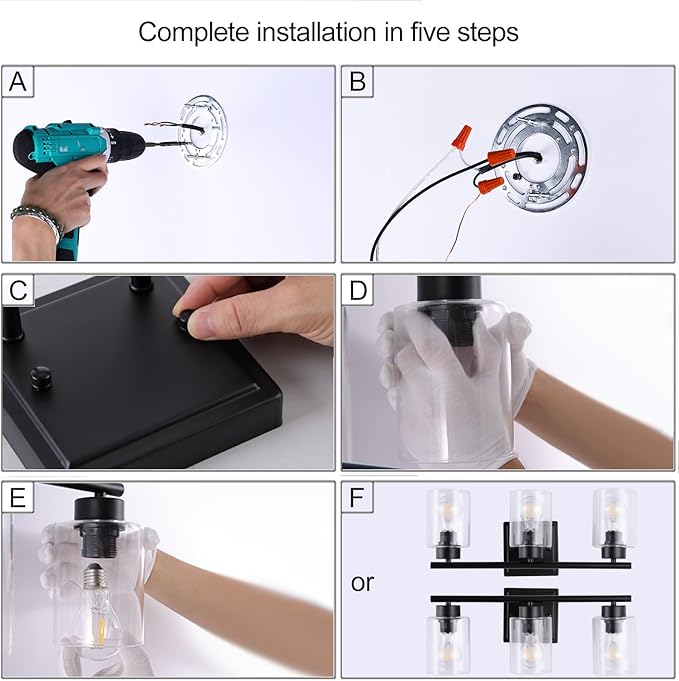 Complete installation in five steps

A

B

C

D

E

F

or