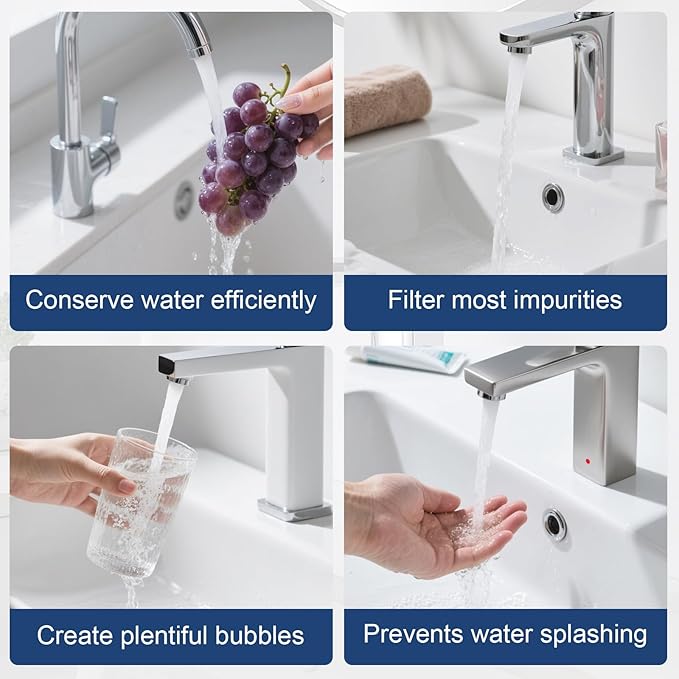 Conserve water efficiently

Filter most impurities

Create plentiful bubbles

Prevents water splashing