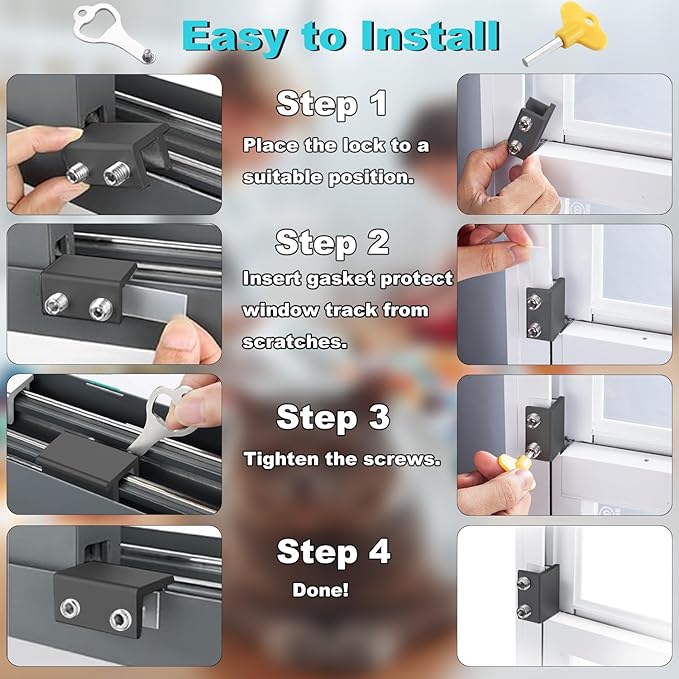 Easy to Install

Step 1

Place the lock to a suitable position.

Step 2

Insert gasket protect window track from scratches.

Step 3

Tighten the screws.

Step 4

Done!