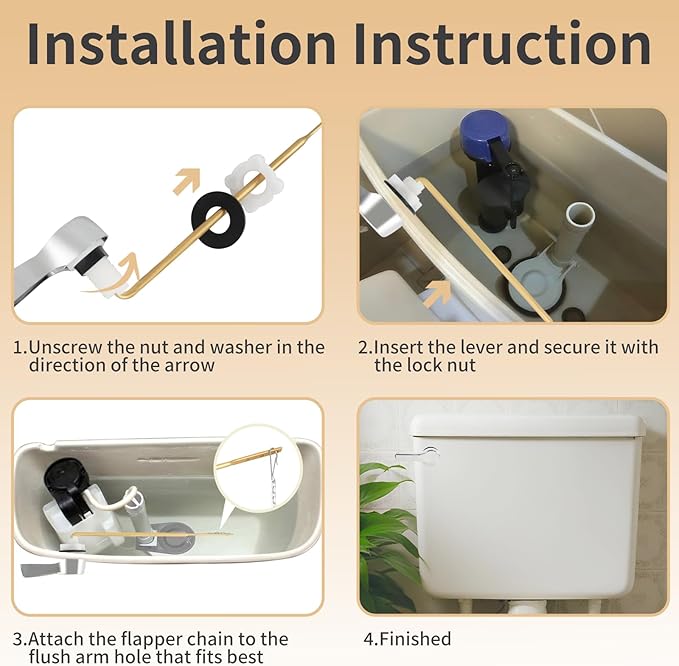 Installation Instruction

1.Unscrew the nut and washer in the direction of the arrow

2.Insert the lever and secure it with the lock nut

3.Attach the flapper chain to the flush arm hole that fits best

4.Finished