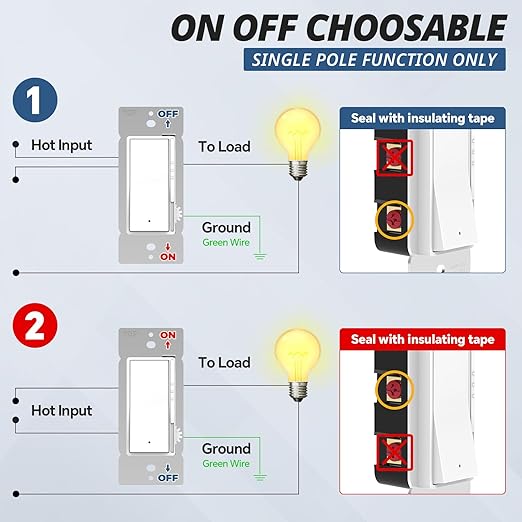 ON OFF CHOOSABLE
SINGLE POLE FUNCTION ONLY

1
OFF
Hot Input
To Load
Ground
Green Wire
ON
Seal with insulating tape

2
ON
To Load
Hot Input
Ground
Green Wire
OFF
Seal with insulating tape