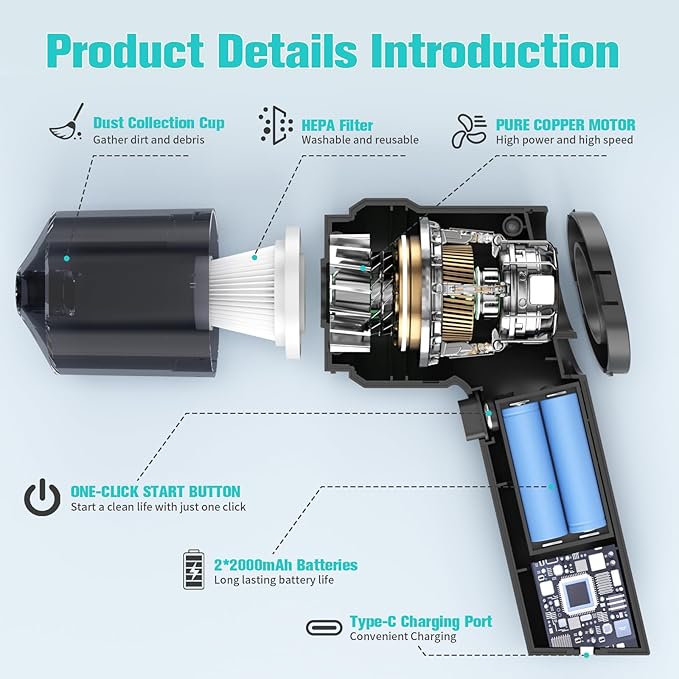 Product Details Introduction

Dust Collection Cup
Gather dirt and debris

HEPA Filter
Washable and reusable

PURE COPPER MOTOR
High power and high speed

ONE-CLICK START BUTTON
Start a clean life with just one click

2*2000mAh Batteries
Long lasting battery life

Type-C Charging Port
Convenient Charging