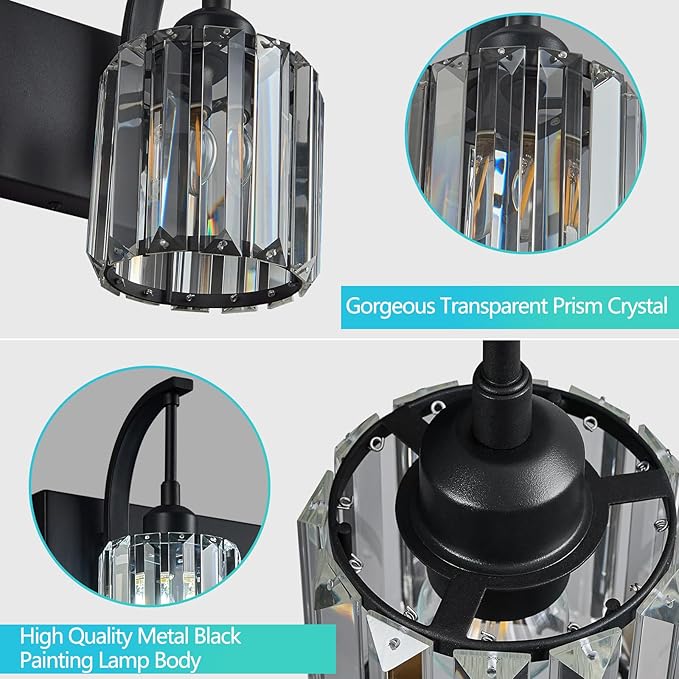 Gorgeous Transparent Prism Crystal

High Quality Metal Black Painting Lamp Body