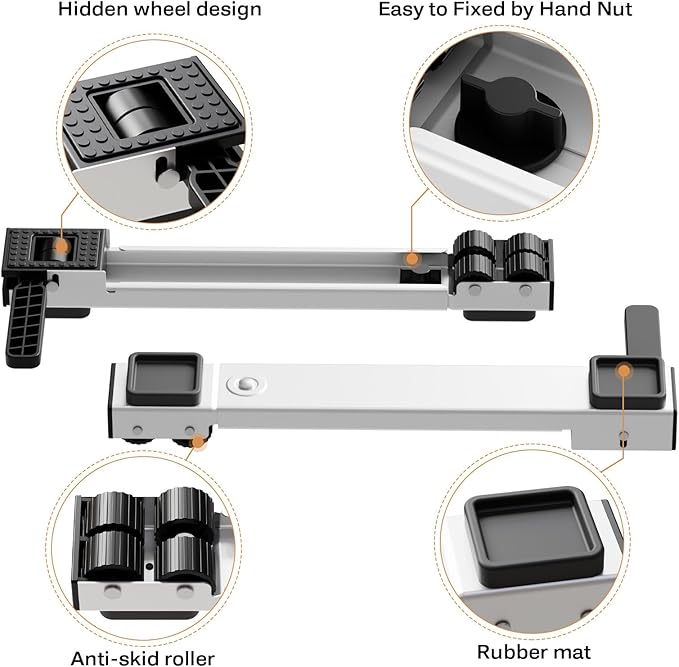 Hidden wheel design

Easy to Fixed by Hand Nut

Anti-skid roller

Rubber mat