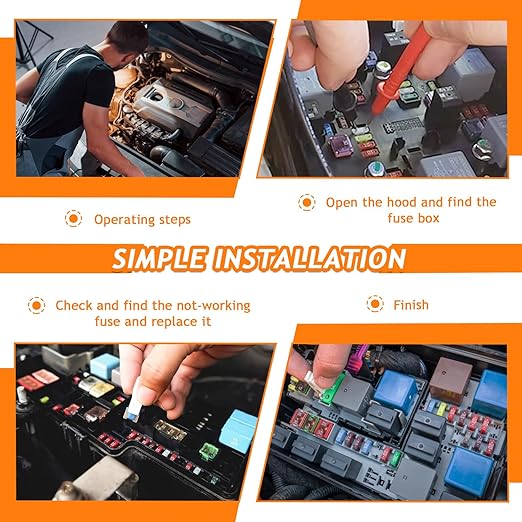 Operating steps

Open the hood and find the fuse box

SIMPLE INSTALLATION

Check and find the not-working fuse and replace it

Finish