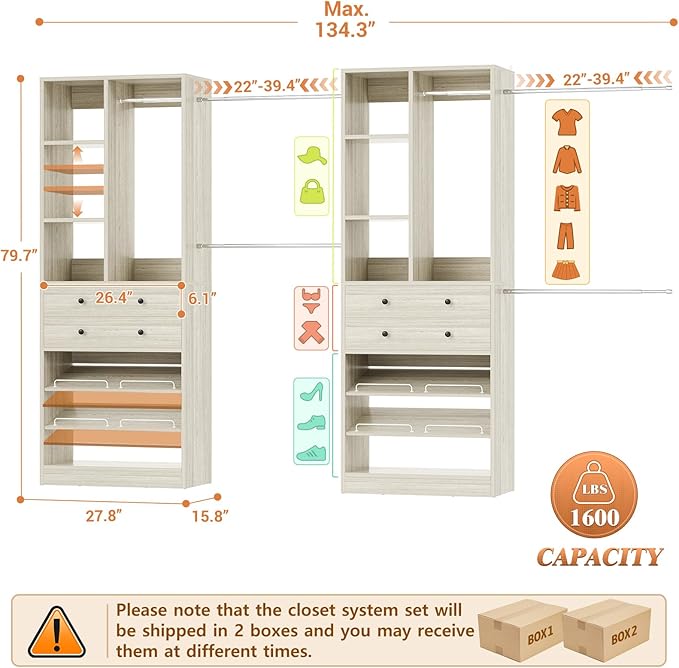 Max.
134.3"

22"-39.4"

22"-39.4"

79.7"

26.4"

6.1"

27.8"

15.8"

LBS
1600
CAPACITY

Please note that the closet system set will be shipped in 2 boxes and you may receive them at different times.

BOX1

BOX2