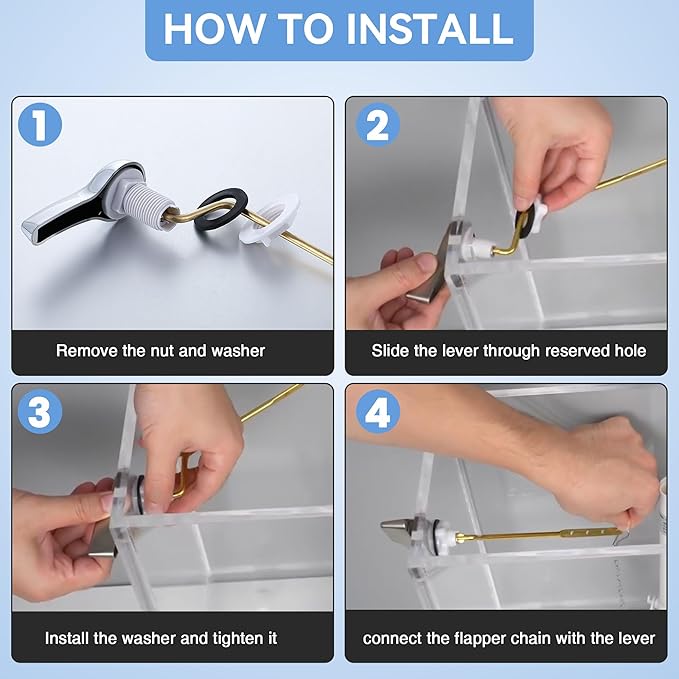 HOW TO INSTALL

1

Remove the nut and washer

2

Slide the lever through reserved hole

3

Install the washer and tighten it

4

connect the flapper chain with the lever