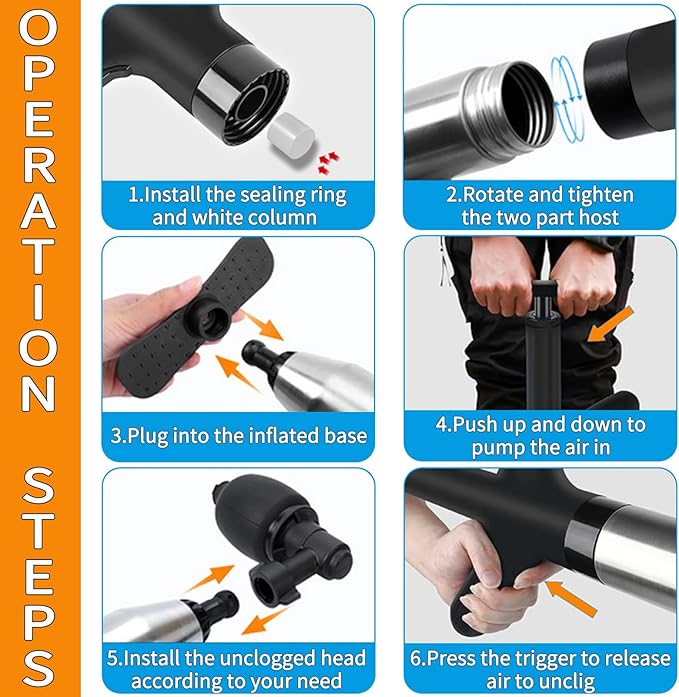 OPERATION STEPS

1.Install the sealing ring and white column

2.Rotate and tighten the two part host

3.Plug into the inflated base

4.Push up and down to pump the air in

5.Install the unclogged head according to your need

6.Press the trigger to release air to unclig