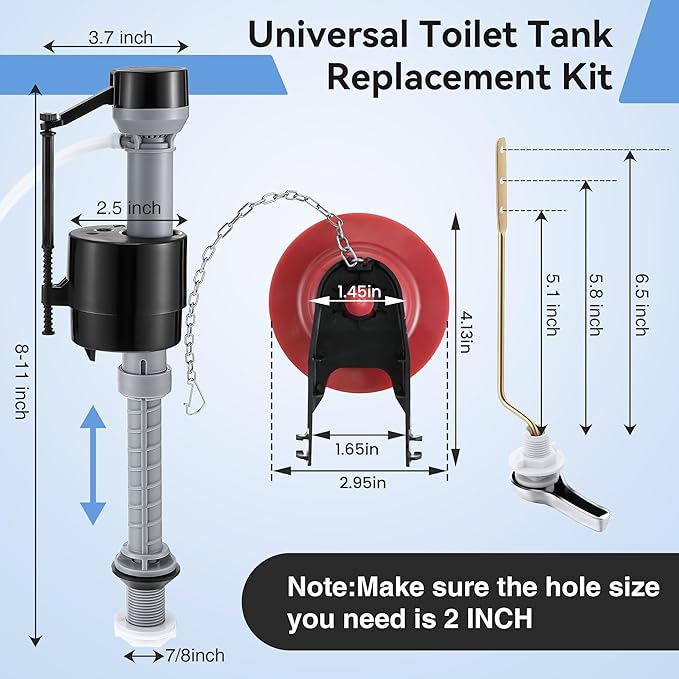 Universal Toilet Tank Replacement Kit

3.7 inch

2.5 inch

8-11 inch

7/8inch

1.45in

4.13in

1.65in

2.95in

5.1 inch

5.8 inch

6.5 inch

Note:Make sure the hole size you need is 2 INCH