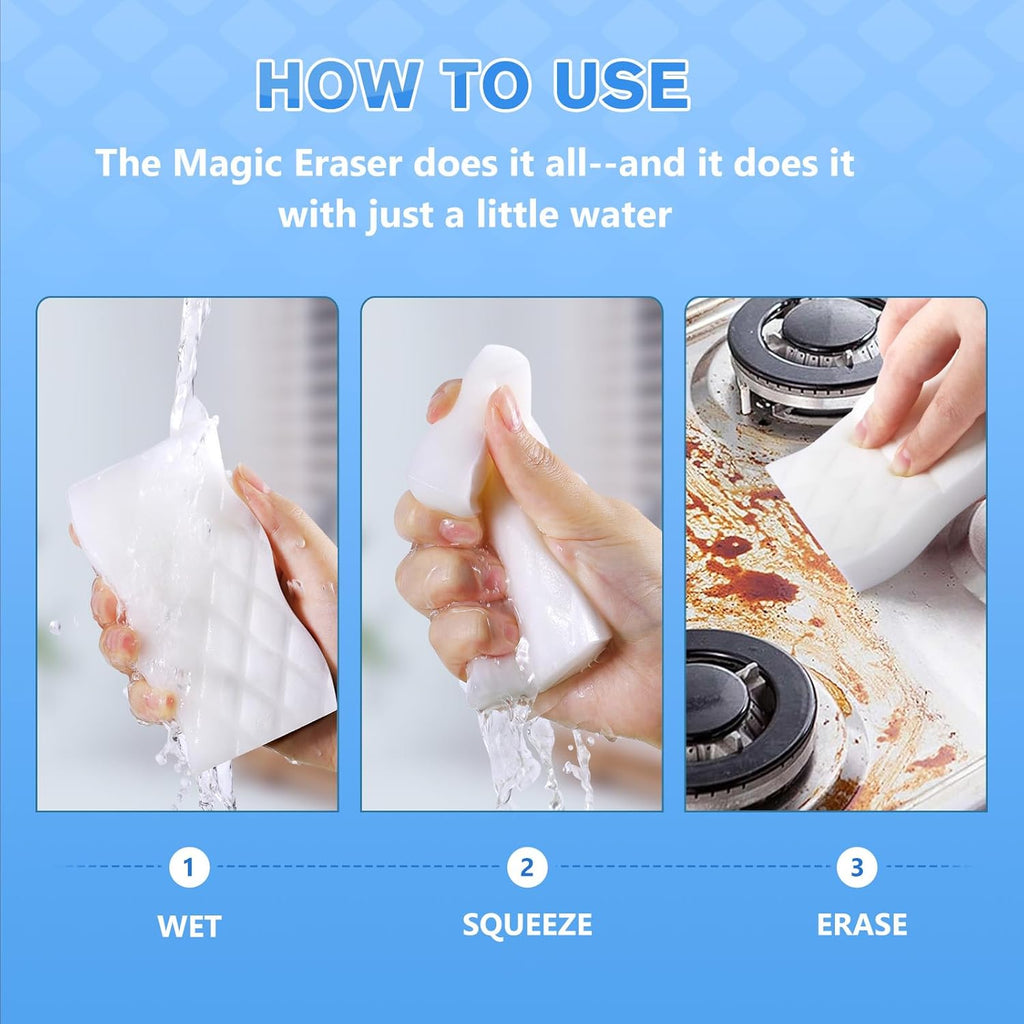 HOW TO USE

The Magic Eraser does it all--and it does it with just a little water

1
WET

2
SQUEEZE

3
ERASE