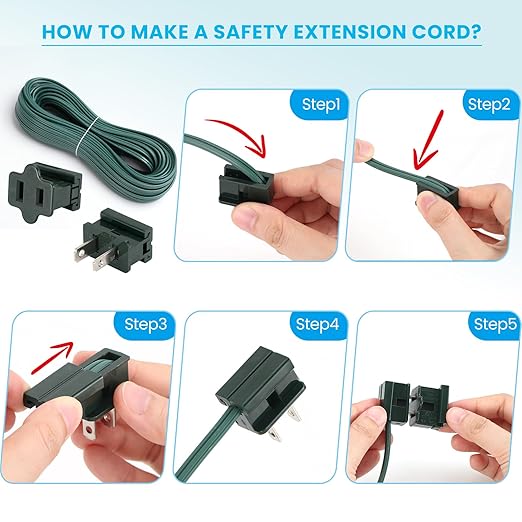 HOW TO MAKE A SAFETY EXTENSION CORD?

Step1

Step2

Step3

Step4

Step5