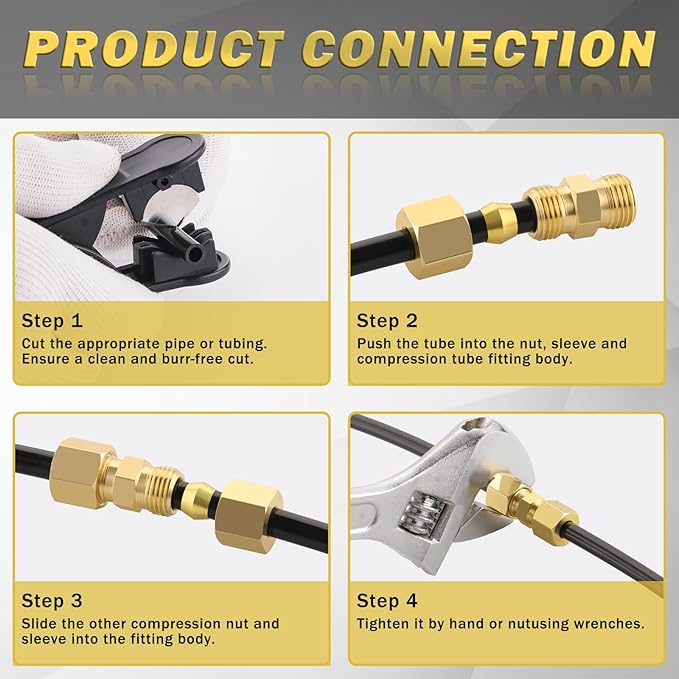 PRODUCT CONNECTION

Step 1
Cut the appropriate pipe or tubing. Ensure a clean and burr-free cut.

Step 2
Push the tube into the nut, sleeve and compression tube fitting body.

Step 3
Slide the other compression nut and sleeve into the fitting body.

Step 4
Tighten it by hand or nutusing wrenches.