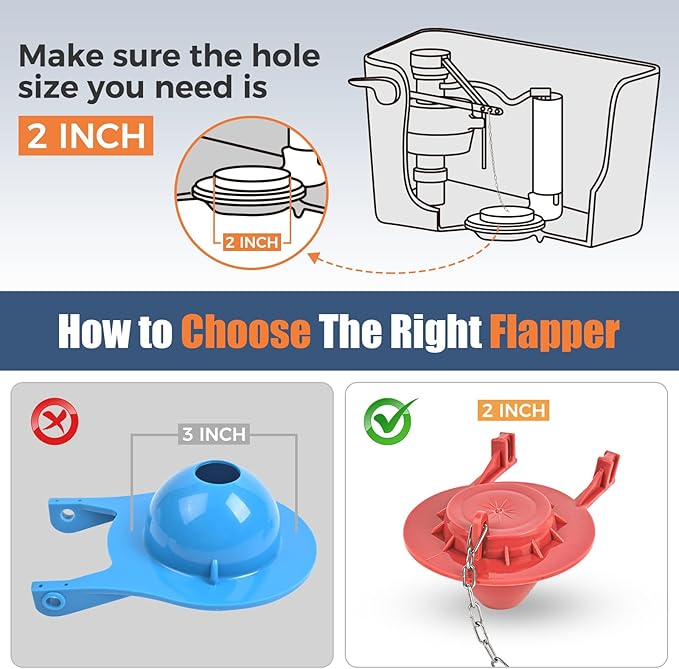 Make sure the hole size you need is

2 INCH

2 INCH

How to Choose The Right Flapper

3 INCH

2 INCH