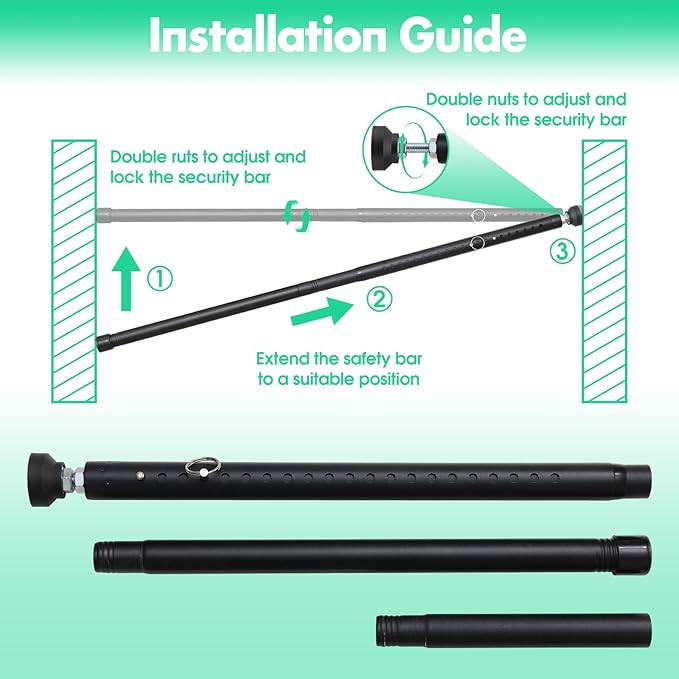 Installation Guide

Double nuts to adjust and lock the security bar

Double ruts to adjust and lock the security bar

①

②

③

Extend the safety bar to a suitable position