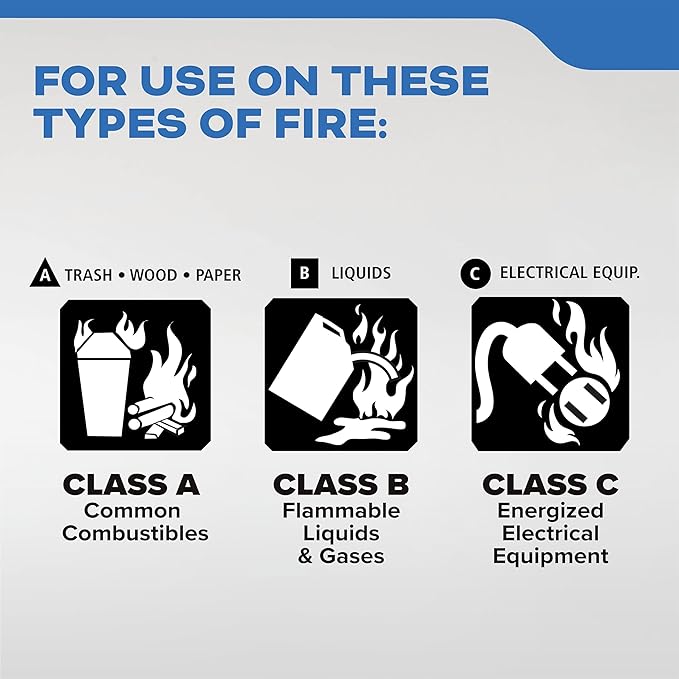 FOR USE ON THESE TYPES OF FIRE:

A TRASH • WOOD • PAPER

CLASS A
Common Combustibles

B LIQUIDS

CLASS B
Flammable Liquids & Gases

C ELECTRICAL EQUIP.

CLASS C
Energized Electrical Equipment