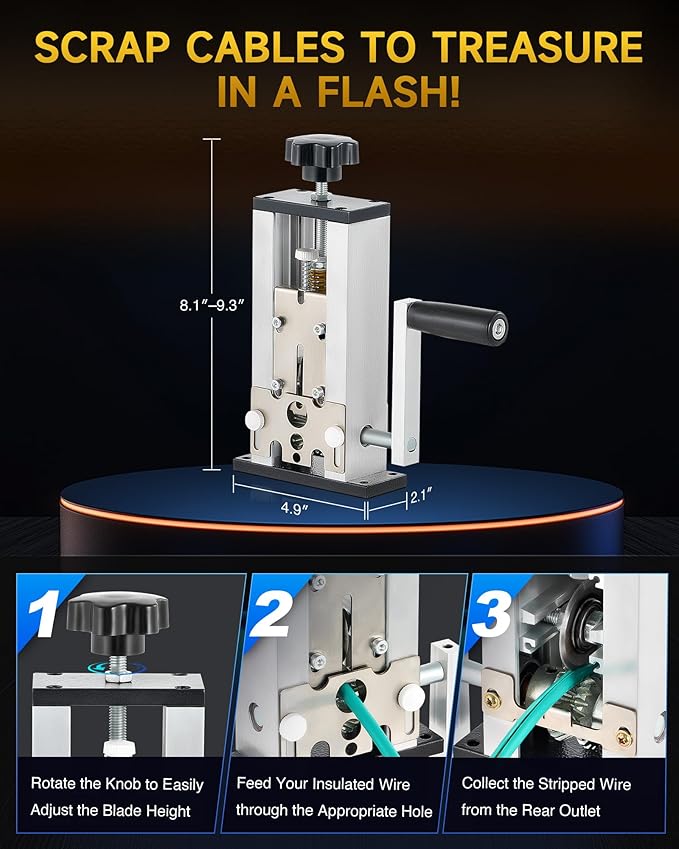 SCRAP CABLES TO TREASURE
IN A FLASH!

8.1″–9.3″

4.9″

2.1″

1
Rotate the Knob to Easily Adjust the Blade Height

2
Feed Your Insulated Wire through the Appropriate Hole

3
Collect the Stripped Wire from the Rear Outlet