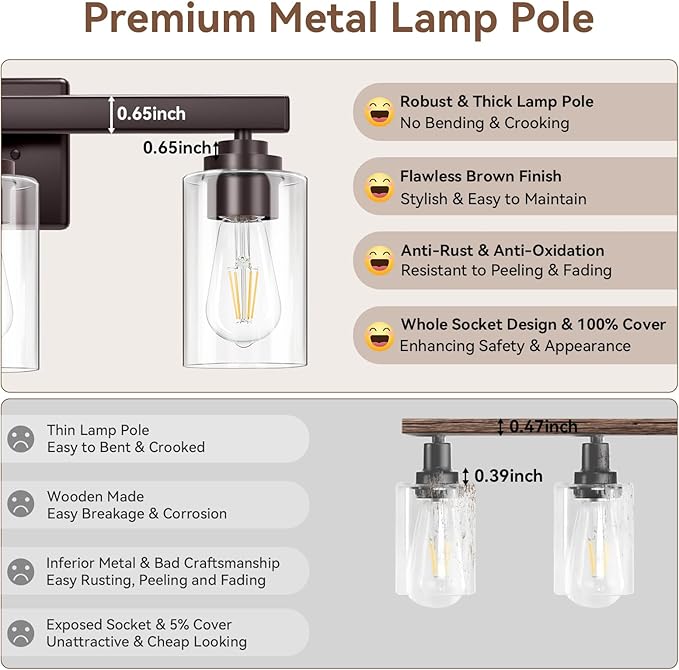 Premium Metal Lamp Pole

0.65inch

0.65inch

Robust & Thick Lamp Pole
No Bending & Crooking

Flawless Brown Finish
Stylish & Easy to Maintain

Anti-Rust & Anti-Oxidation
Resistant to Peeling & Fading

Whole Socket Design & 100% Cover
Enhancing Safety & Appearance

Thin Lamp Pole
Easy to Bent & Crooked

Wooden Made
Easy Breakage & Corrosion

Inferior Metal & Bad Craftsmanship
Easy Rusting, Peeling and Fading

Exposed Socket & 5% Cover
Unattractive & Cheap Looking

0.47inch

0.39inch