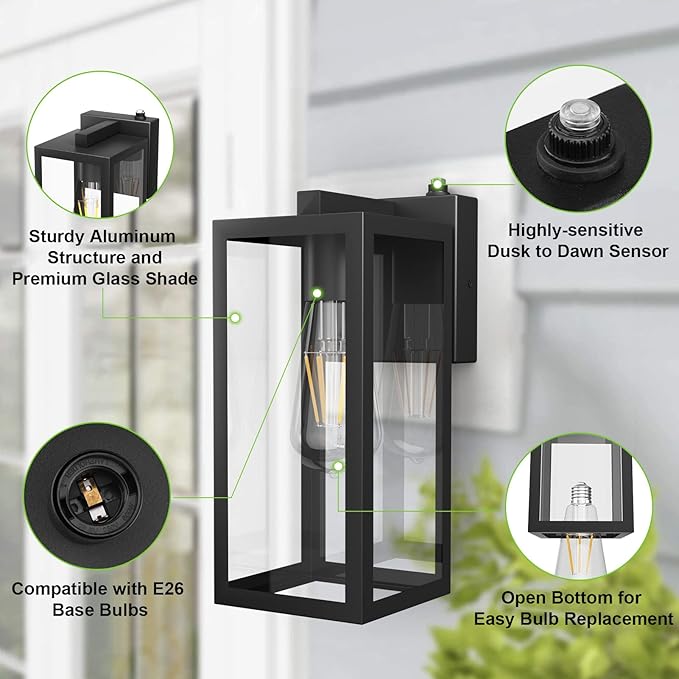 Sturdy Aluminum Structure and Premium Glass Shade

Highly-sensitive Dusk to Dawn Sensor

Compatible with E26 Base Bulbs

Open Bottom for Easy Bulb Replacement