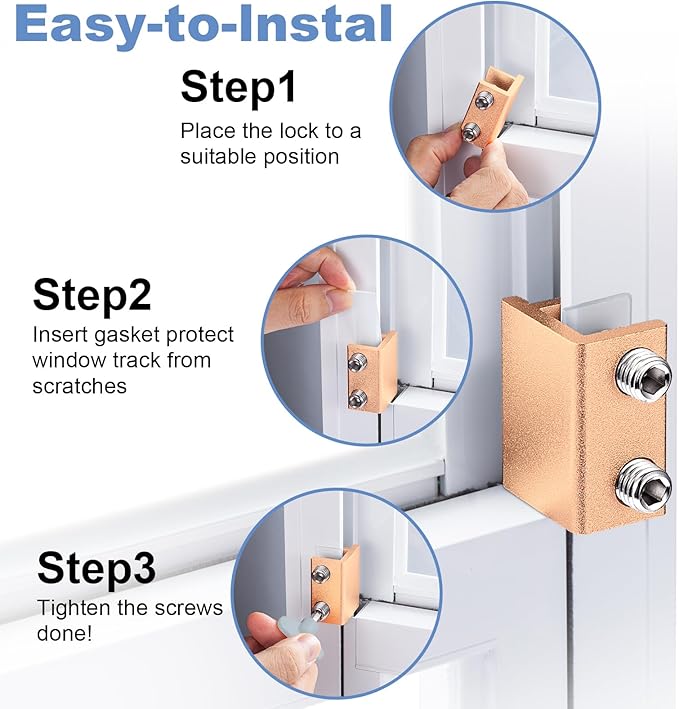 Easy-to-Instal

Step1
Place the lock to a suitable position

Step2
Insert gasket protect window track from scratches

Step3
Tighten the screws done!