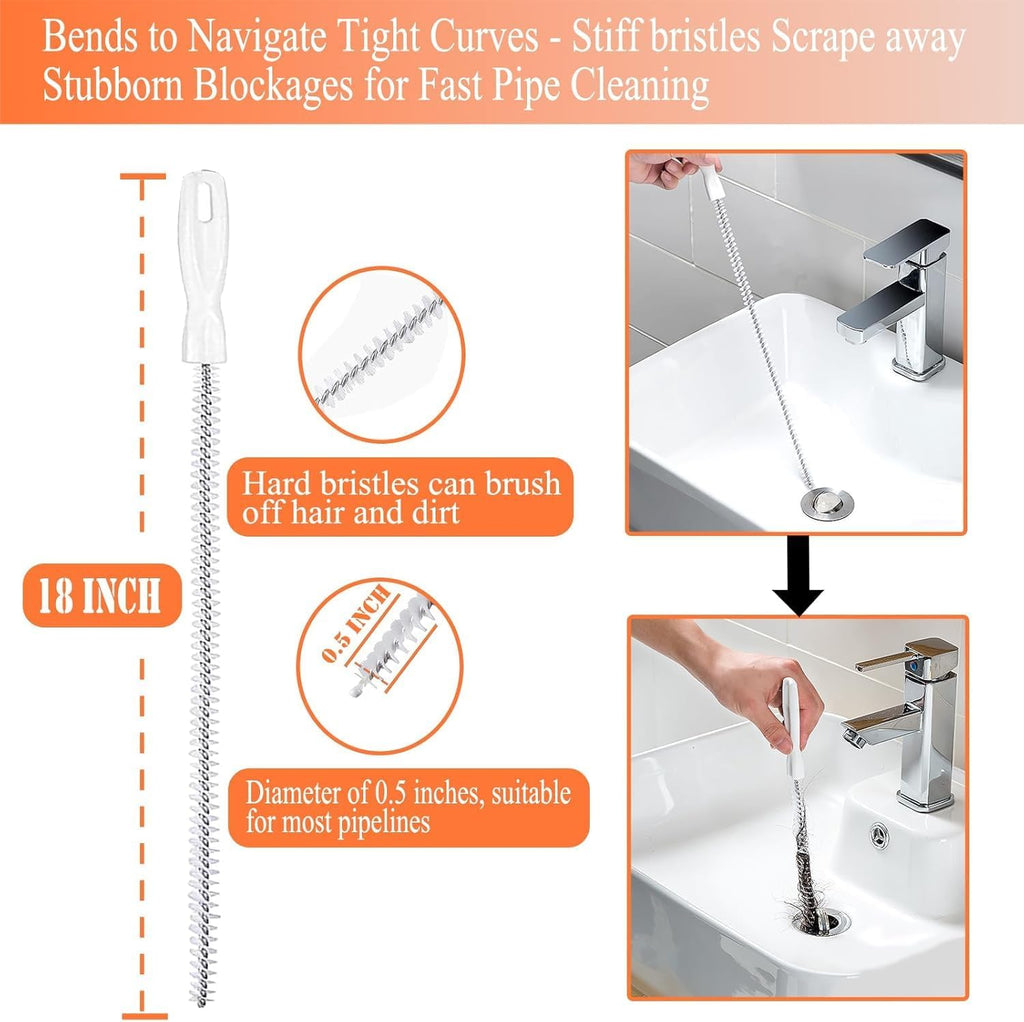 Bends to Navigate Tight Curves - Stiff bristles Scrape away Stubborn Blockages for Fast Pipe Cleaning

18 INCH

Hard bristles can brush off hair and dirt

0.5 INCH

Diameter of 0.5 inches, suitable for most pipelines