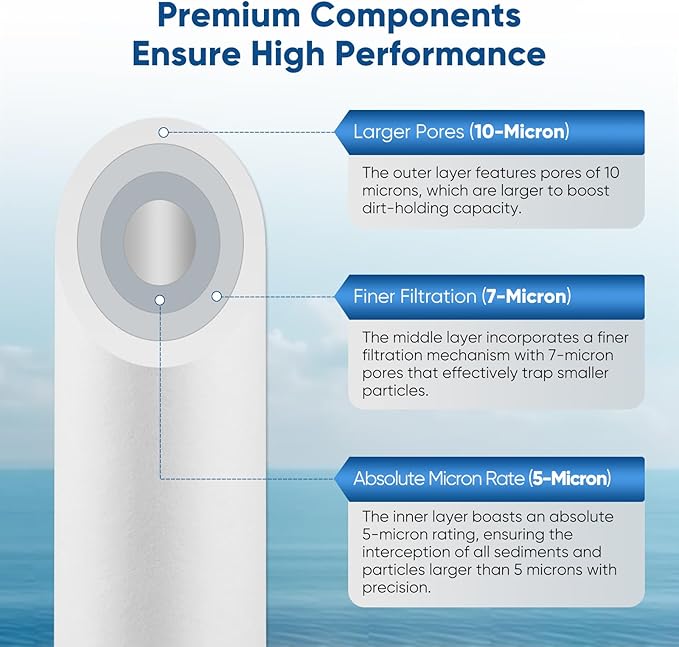 Premium Components Ensure High Performance

Larger Pores (10-Micron)

The outer layer features pores of 10 microns, which are larger to boost dirt-holding capacity.

Finer Filtration (7-Micron)

The middle layer incorporates a finer filtration mechanism with 7-micron pores that effectively trap smaller particles.

Absolute Micron Rate (5-Micron)

The inner layer boasts an absolute 5-micron rating, ensuring the interception of all sediments and particles larger than 5 microns with precision.