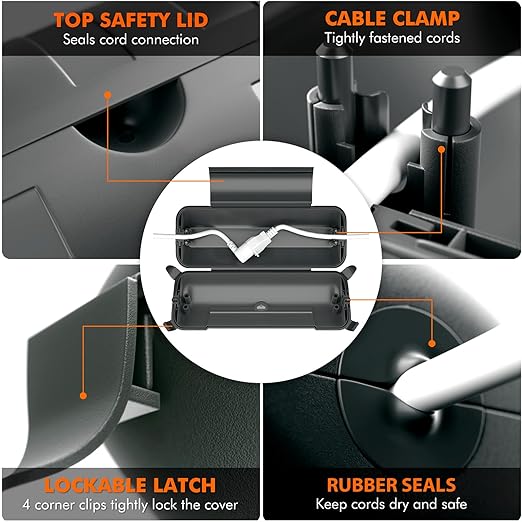 TOP SAFETY LID
Seals cord connection

CABLE CLAMP
Tightly fastened cords

LOCKABLE LATCH
4 corner clips tightly lock the cover

RUBBER SEALS
Keep cords dry and safe