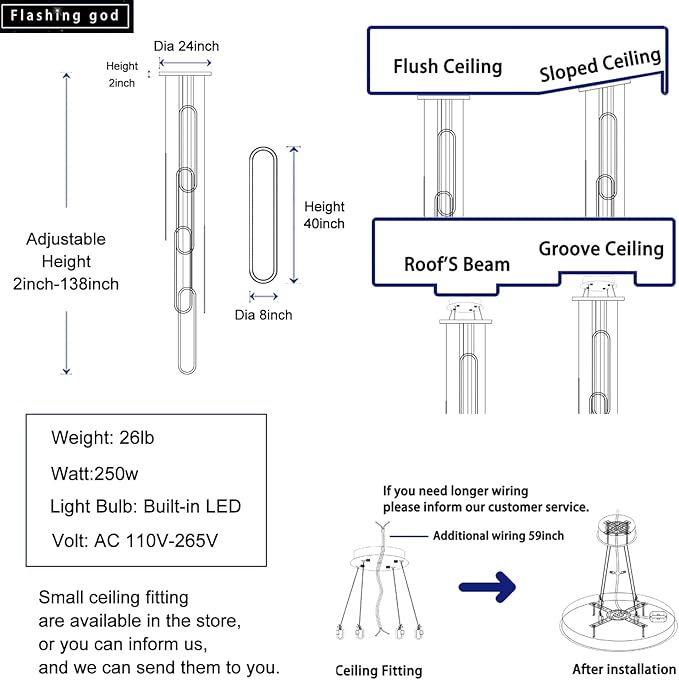 Flashing god

Dia 24inch

Height 2inch

Adjustable Height 2inch-138inch

Height 40inch

Dia 8inch

Flush Ceiling

Sloped Ceiling

Roof'S Beam

Groove Ceiling

Weight: 26lb

Watt:250w

Light Bulb: Built-in LED

Volt: AC 110V-265V

Small ceiling fitting are available in the store, or you can inform us, and we can send them to you.

If you need longer wiring please inform our customer service.

Additional wiring 59inch

Ceiling Fitting

After installation