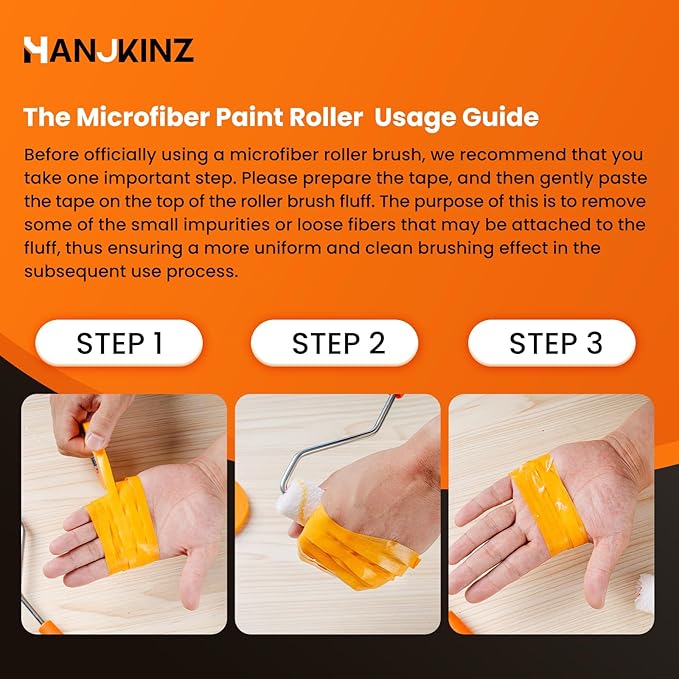 HANJKINZ

The Microfiber Paint Roller  Usage Guide

Before officially using a microfiber roller brush, we recommend that you take one important step. Please prepare the tape, and then gently paste the tape on the top of the roller brush fluff. The purpose of this is to remove some of the small impurities or loose fibers that may be attached to the fluff, thus ensuring a more uniform and clean brushing effect in the subsequent use process.

STEP 1

STEP 2

STEP 3