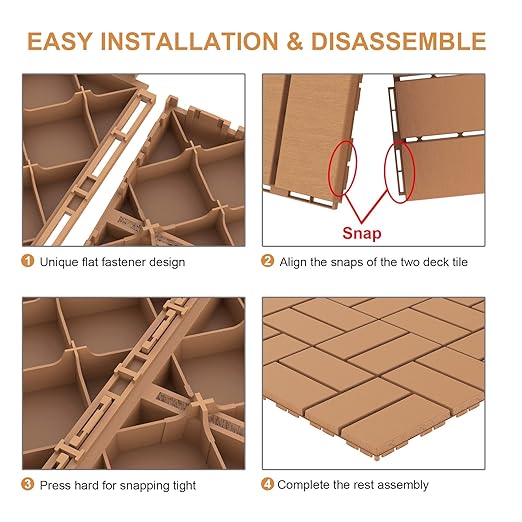 EASY INSTALLATION & DISASSEMBLE

Snap

1 Unique flat fastener design

2 Align the snaps of the two deck tile

3 Press hard for snapping tight

4 Complete the rest assembly