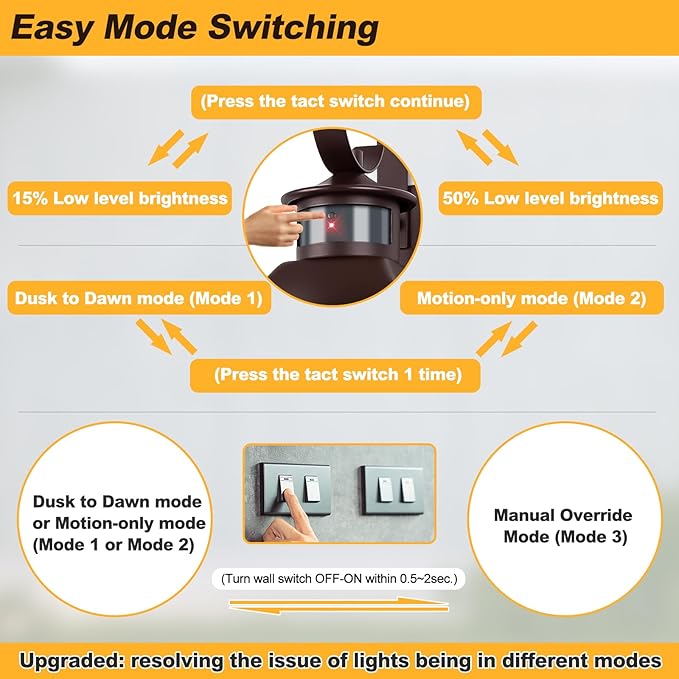 Easy Mode Switching

(Press the tact switch continue)

15% Low level brightness

50% Low level brightness

Dusk to Dawn mode (Mode 1)

Motion-only mode (Mode 2)

(Press the tact switch 1 time)

Dusk to Dawn mode or Motion-only mode (Mode 1 or Mode 2)

Manual Override Mode (Mode 3)

(Turn wall switch OFF-ON within 0.5~2sec.)

Upgraded: resolving the issue of lights being in different modes