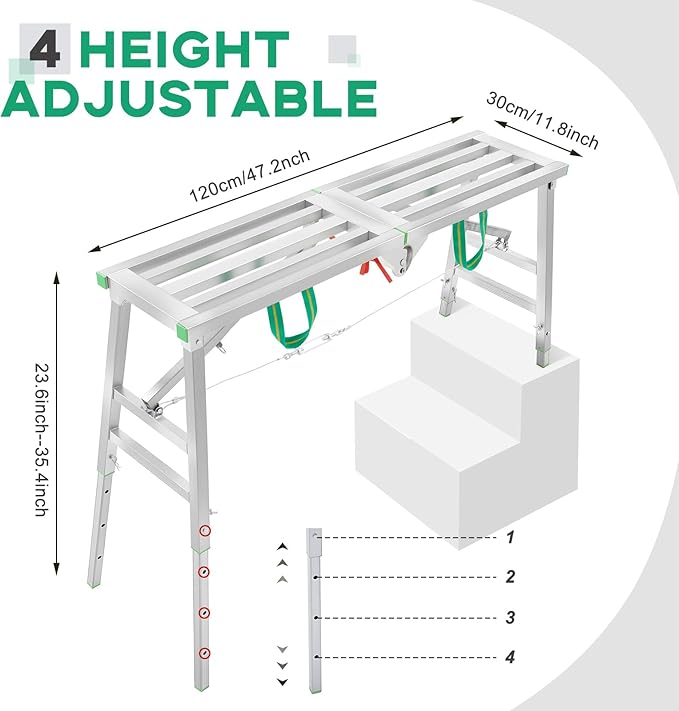 4 HEIGHT ADJUSTABLE

30cm/11.8inch

120cm/47.2nch

23.6inch--35.4inch

1

2

3

4