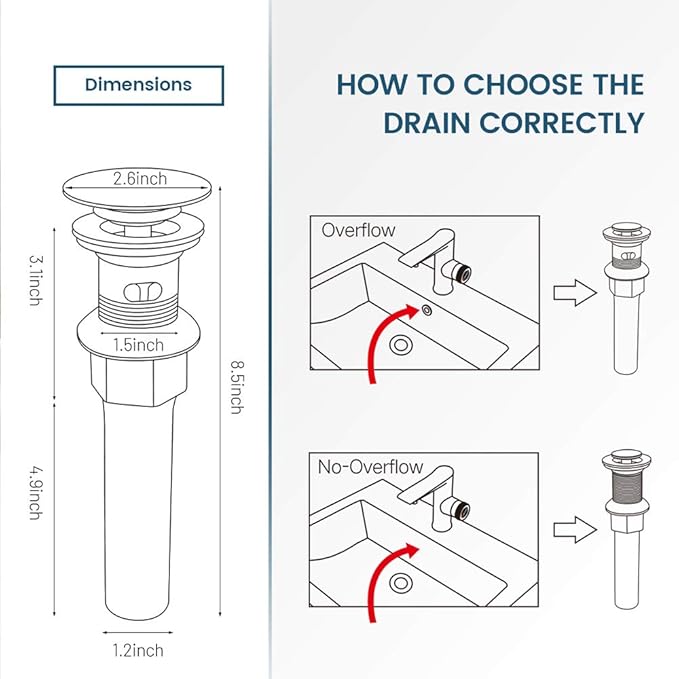 Dimensions

2.6inch

3.1inch

1.5inch

8.5inch

4.9inch

1.2inch

HOW TO CHOOSE THE DRAIN CORRECTLY

Overflow

No-Overflow