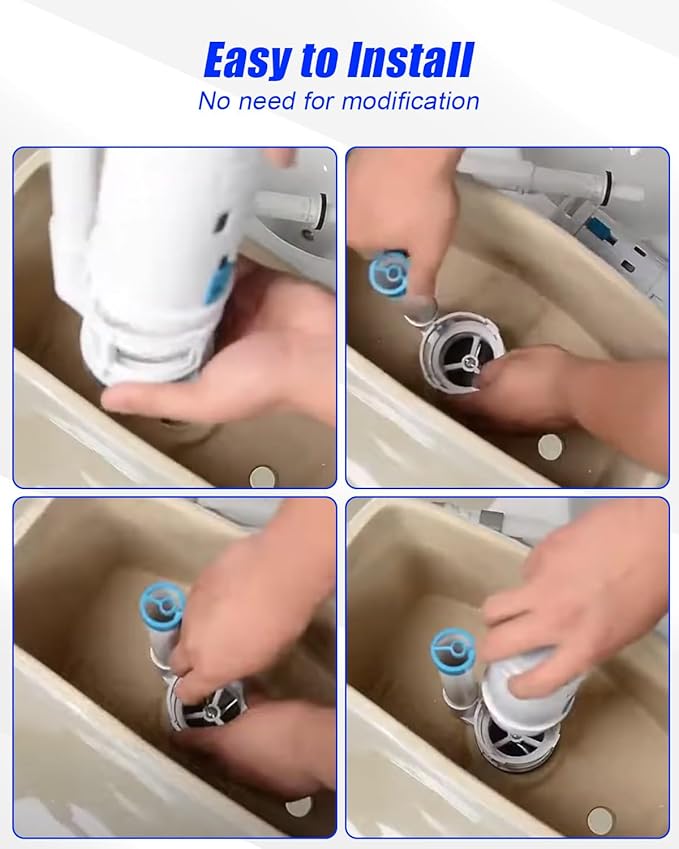 Easy to Install
No need for modification