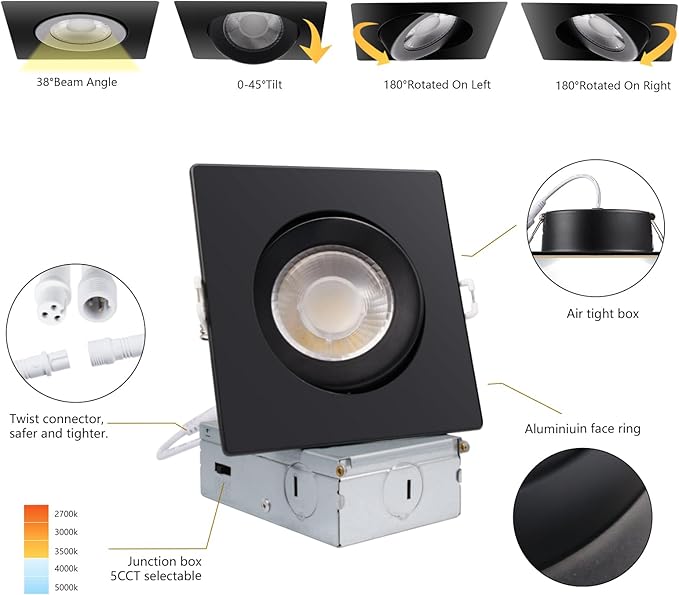 38°Beam Angle

0-45°Tilt

180°Rotated On Left

180°Rotated On Right

Air tight box

Twist connector, safer and tighter.

Aluminiuin face ring

2700k
3000k
3500k
4000k
5000k

Junction box
5CCT selectable