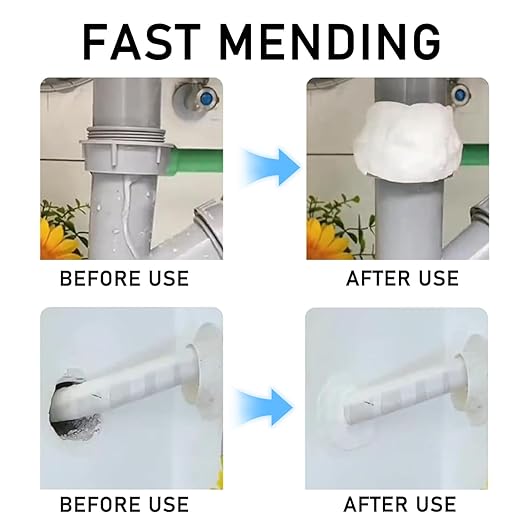 FAST MENDING

BEFORE USE

AFTER USE

BEFORE USE

AFTER USE