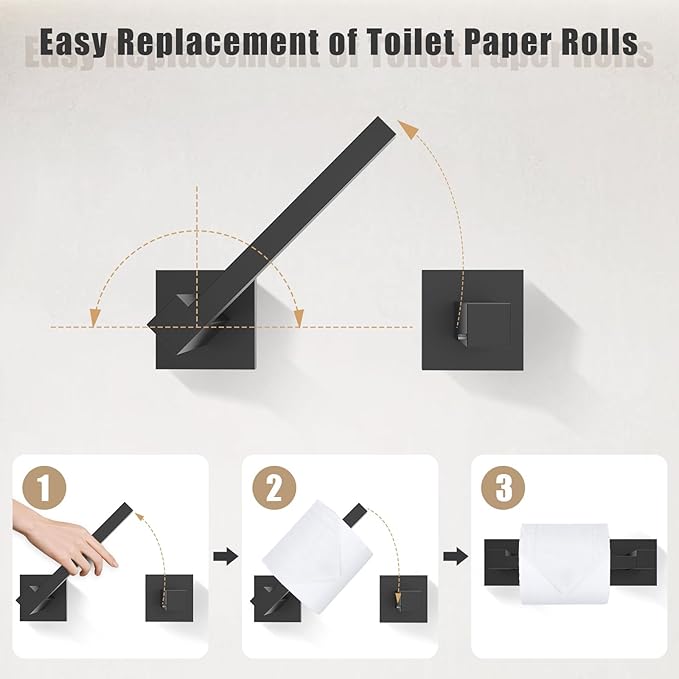 Easy Replacement of Toilet Paper Rolls

1

2

3